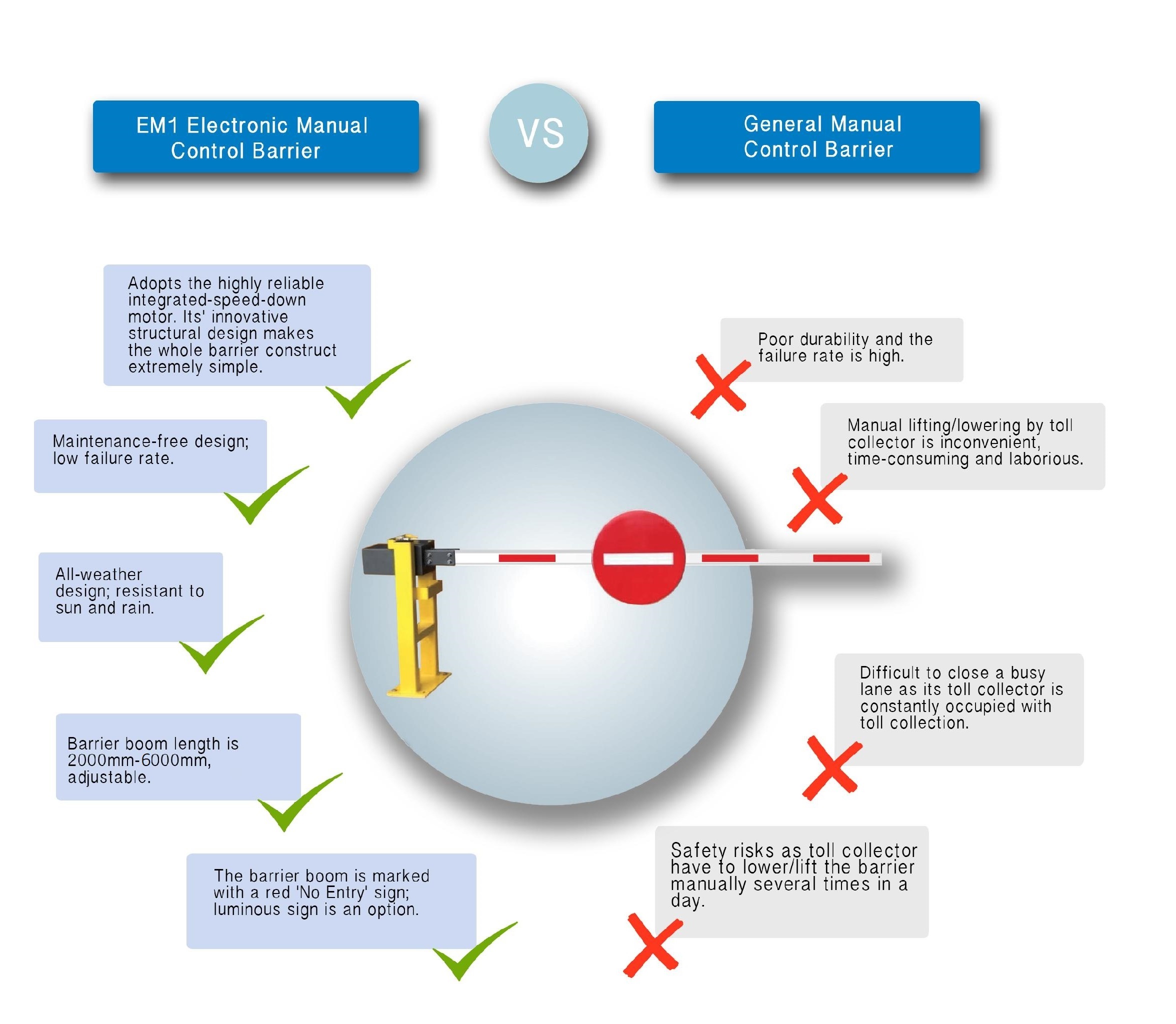 EM1 Electronic Manual Control Barrier

VS

General Manual Control Barrier

Adopts the highly reliable integrated-speed-down motor. Its' innovative structural design makes the whole barrier construct extremely simple.

Maintenance-free design; low failure rate.

All-weather design; resistant to sun and rain.

Barrier boom length is 2000mm-6000mm, adjustable.

The barrier boom is marked with a red 'No Entry' sign; luminous sign is an option.

Poor durability and the failure rate is high.

Manual lifting/lowering by toll collector is inconvenient, time-consuming and laborious.

Difficult to close a busy lane as its toll collector is constantly occupied with toll collection.

Safety risks as toll collector have to lower/lift the barrier manually several times in a day.